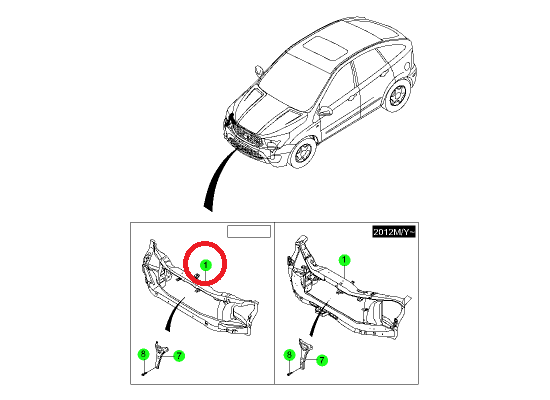 1
8
7
2012M/Y~
1
8
7